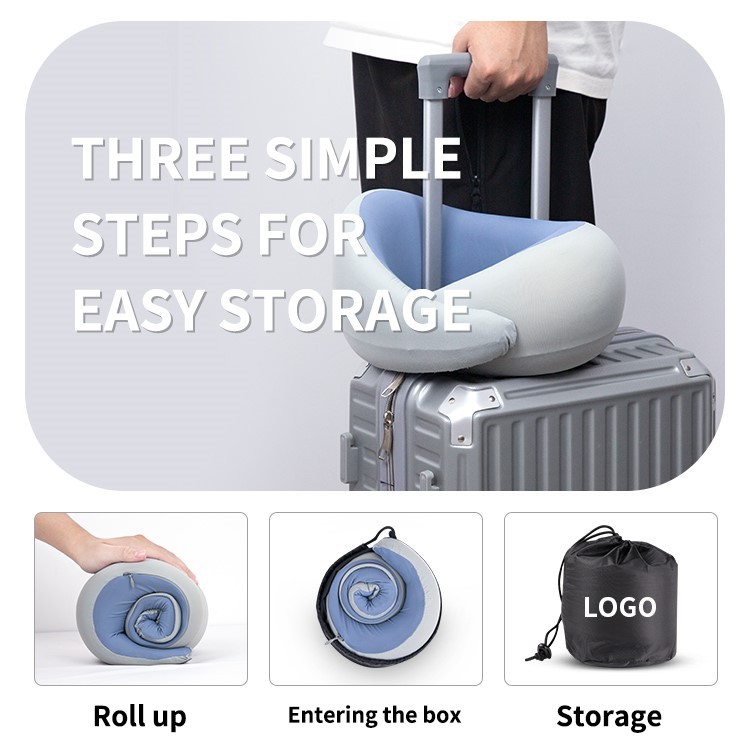 THREE SIMPLE STEPS FOR EASY STORAGE

LOGO

Roll up

Entering the box

Storage