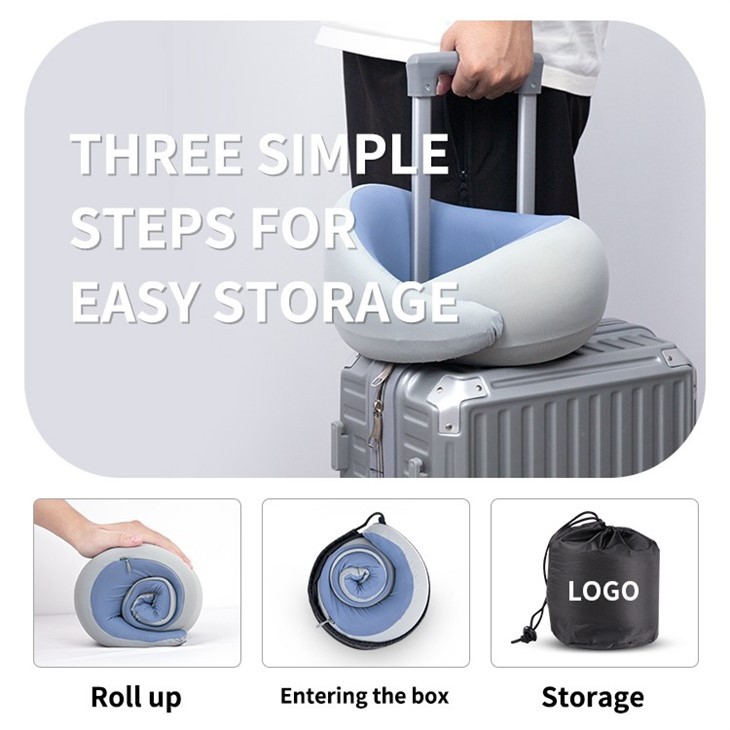 THREE SIMPLE STEPS FOR EASY STORAGE

LOGO

Roll up

Entering the box

Storage